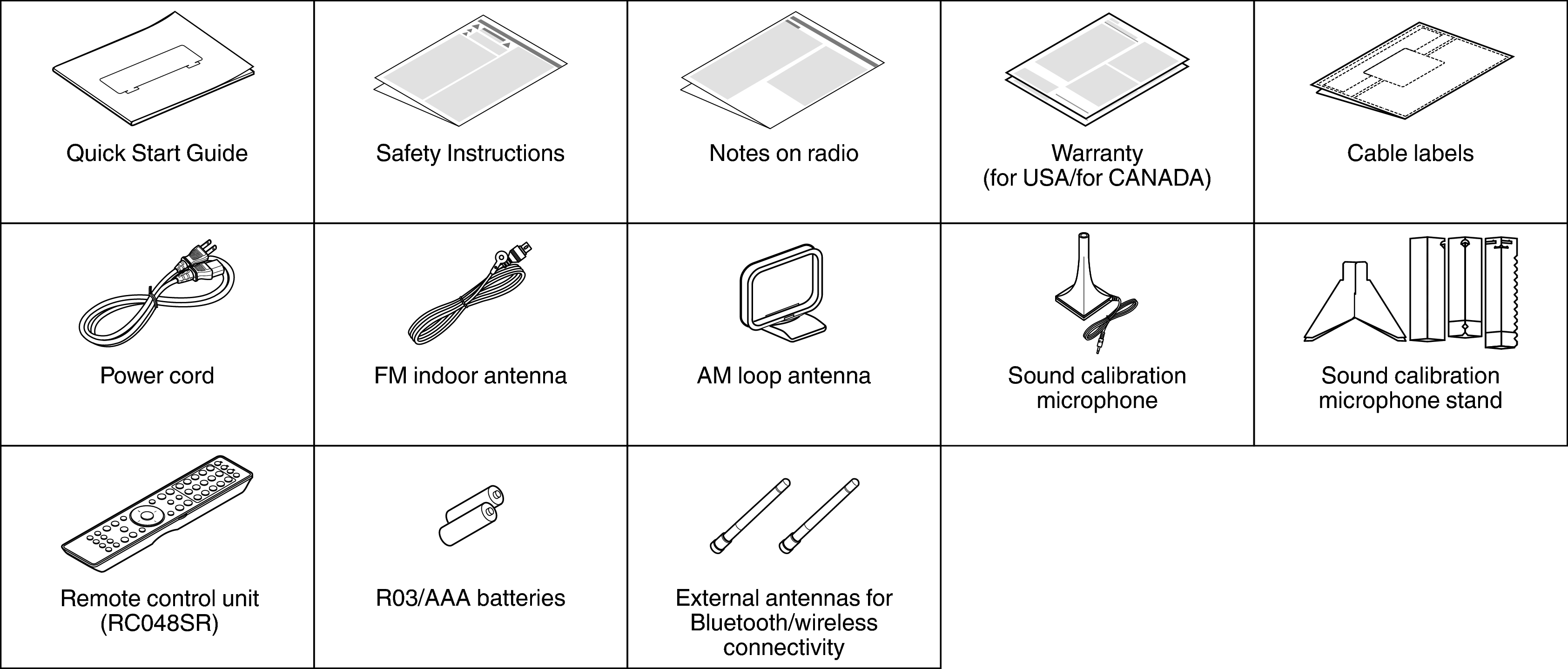 | Quick Start Guide | Safety Instructions | Notes on radio | Warranty (for USA/for CANADA) | Cable labels |
|---|---|---|---|---|
| Power cord | FM indoor antenna | AM loop antenna | Sound calibration microphone | Sound calibration microphone stand |
| Remote control unit (RC048SR) | R03/AAA batteries | External antennas for Bluetooth/wireless connectivity | | |